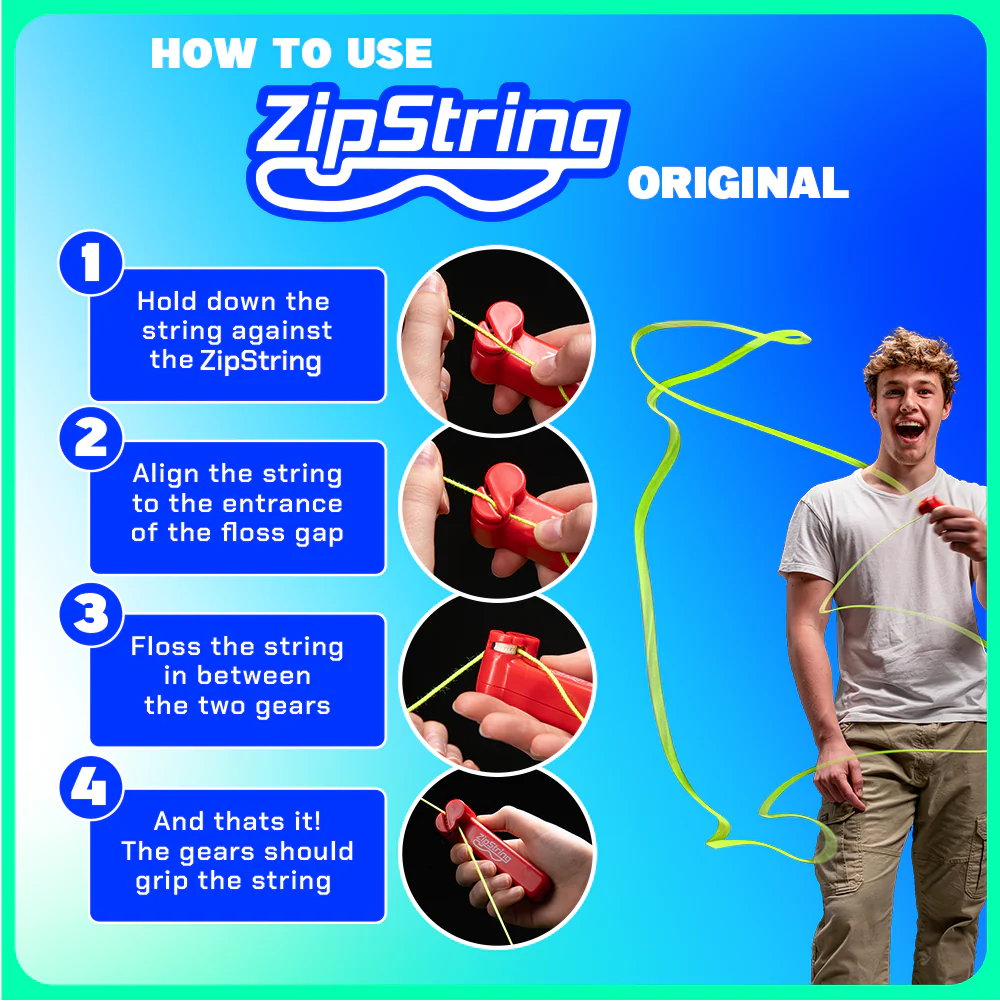 HOW TO USE
ZipString
ORIGINAL

1
Hold down the string against the ZipString

2
Align the string to the entrance of the floss gap

3
Floss the string in between the two gears

4
And thats it! The gears should grip the string

ZipString