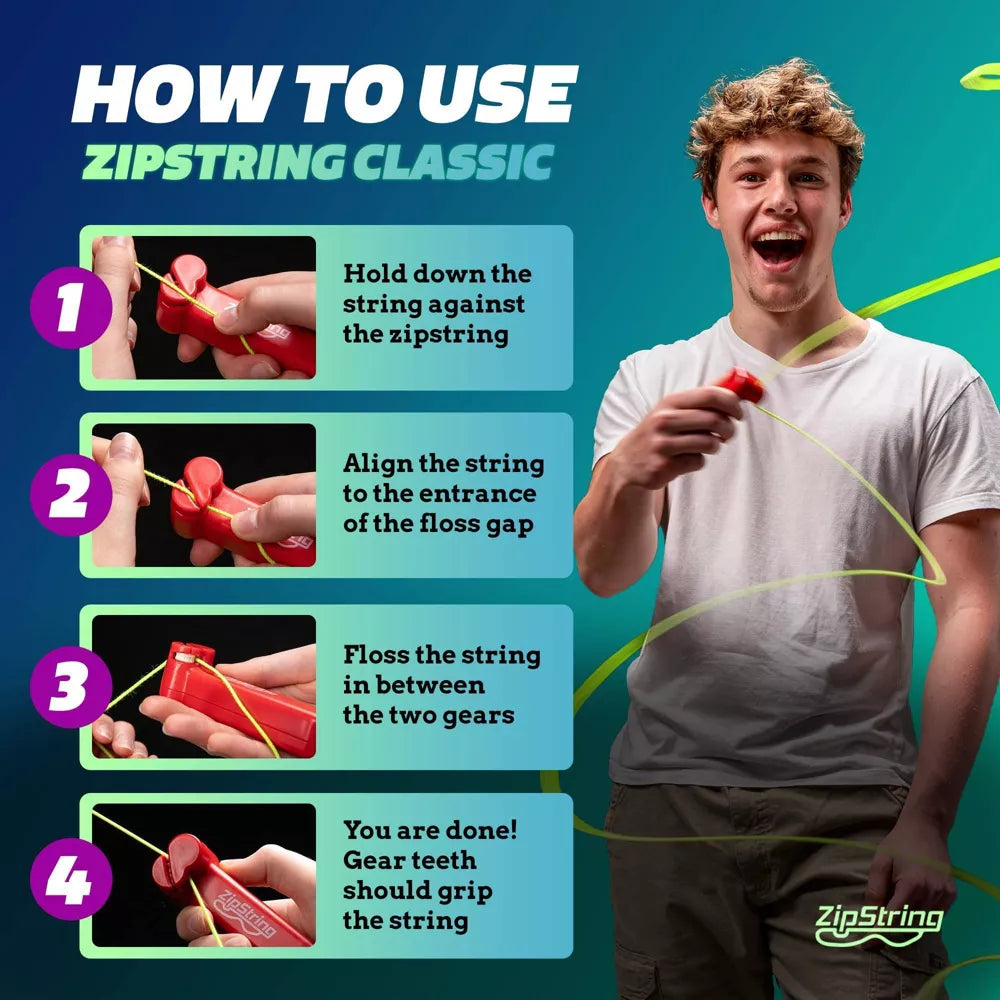 HOW TO USE
ZIPSTRING CLASSIC

1
Hold down the string against the zipstring

2
Align the string to the entrance of the floss gap

3
Floss the string in between the two gears

4
ZipString
You are done! Gear teeth should grip the string

ZipString