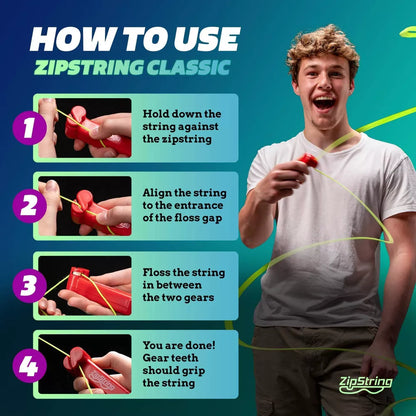 HOW TO USE
ZIPSTRING CLASSIC

1
Hold down the string against the zipstring

2
Align the string to the entrance of the floss gap

3
Floss the string in between the two gears

4
You are done! Gear teeth should grip the string

ZipString